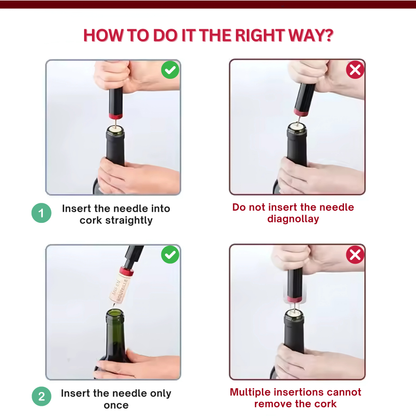 HOW TO DO IT THE RIGHT WAY?

1 Insert the needle into cork straightly

Do not insert the needle diagnollay

2 Insert the needle only once

Multiple insertions cannot remove the cork