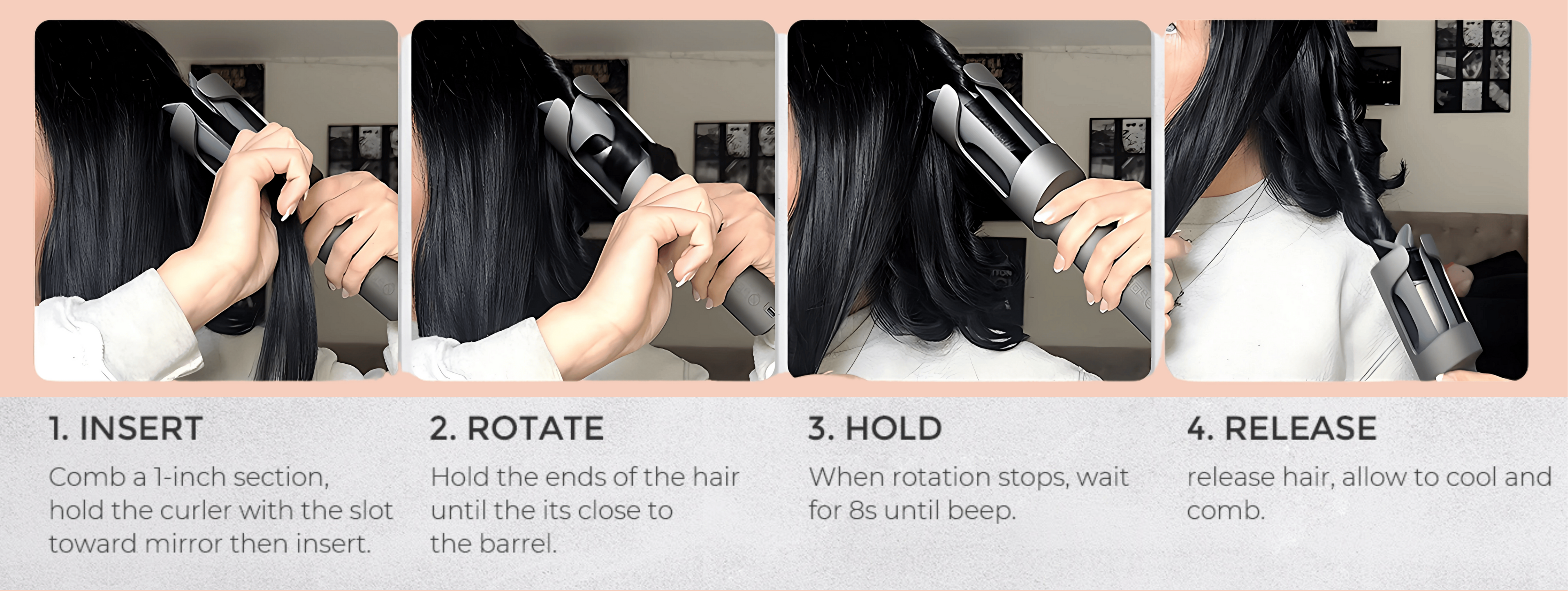 1. INSERT

Comb a 1-inch section, hold the curler with the slot toward mirror then insert.

2. ROTATE

Hold the ends of the hair until the its close to the barrel.

3. HOLD

When rotation stops, wait for 8s until beep.

4. RELEASE

release hair, allow to cool and comb.