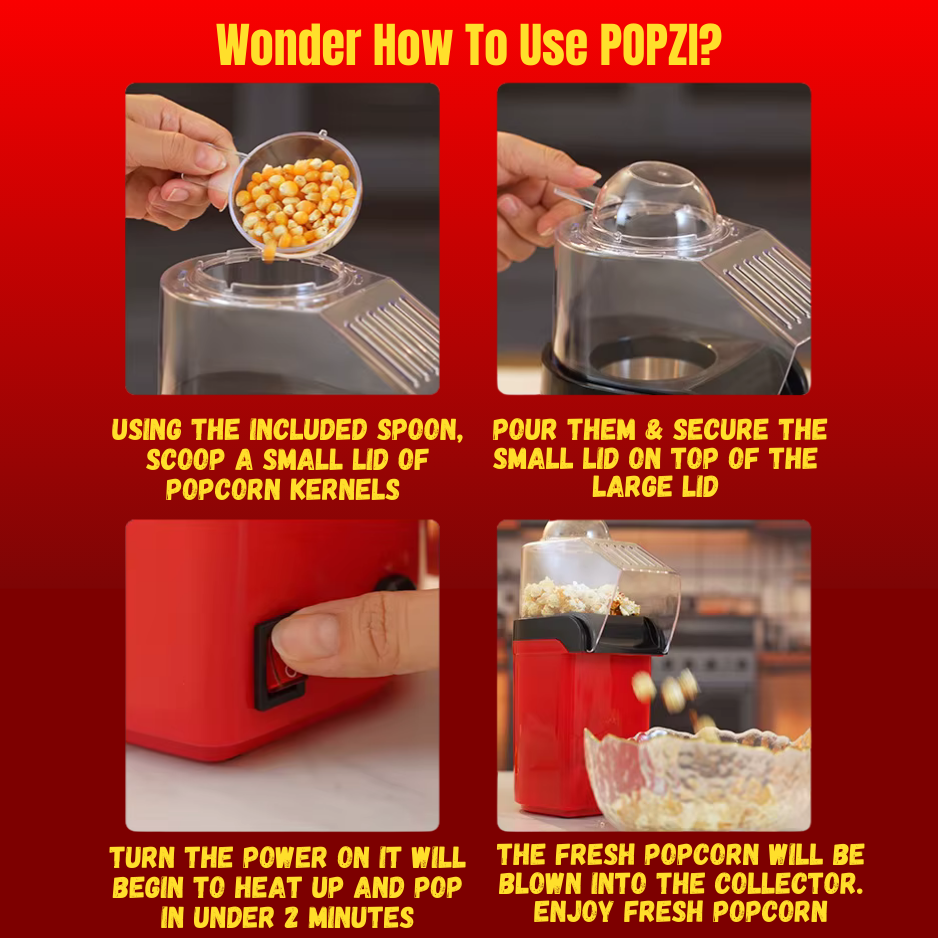 Wonder How To Use POPZI?

USING THE INCLUDED SPOON, SCOOP A SMALL LID OF POPCORN KERNELS

POUR THEM & SECURE THE SMALL LID ON TOP OF THE LARGE LID

TURN THE POWER ON IT WILL BEGIN TO HEAT UP AND POP IN UNDER 2 MINUTES

THE FRESH POPCORN WILL BE BLOWN INTO THE COLLECTOR. ENJOY FRESH POPCORN