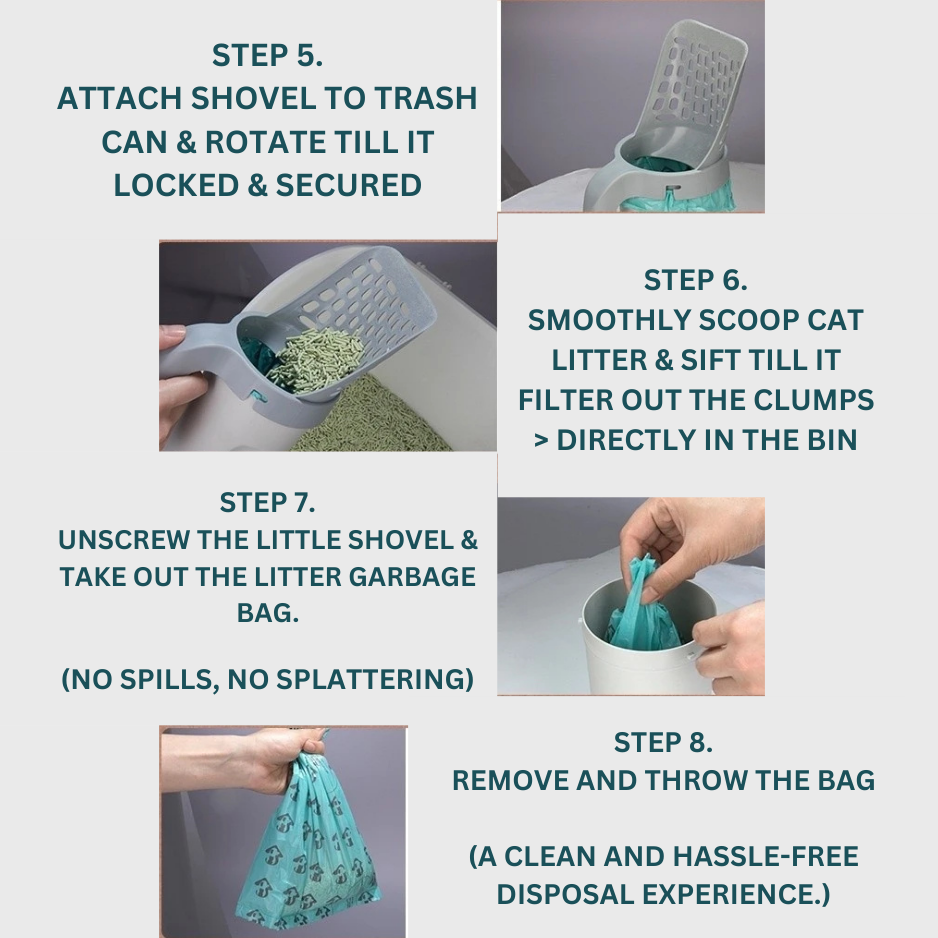 STEP 5.
ATTACH SHOVEL TO TRASH CAN & ROTATE TILL IT LOCKED & SECURED

STEP 6.
SMOOTHLY SCOOP CAT LITTER & SIFT TILL IT FILTER OUT THE CLUMPS > DIRECTLY IN THE BIN

STEP 7.
UNSCREW THE LITTLE SHOVEL & TAKE OUT THE LITTER GARBAGE BAG.

(NO SPILLS, NO SPLATTERING)

STEP 8.
REMOVE AND THROW THE BAG

(A CLEAN AND HASSLE-FREE DISPOSAL EXPERIENCE.)