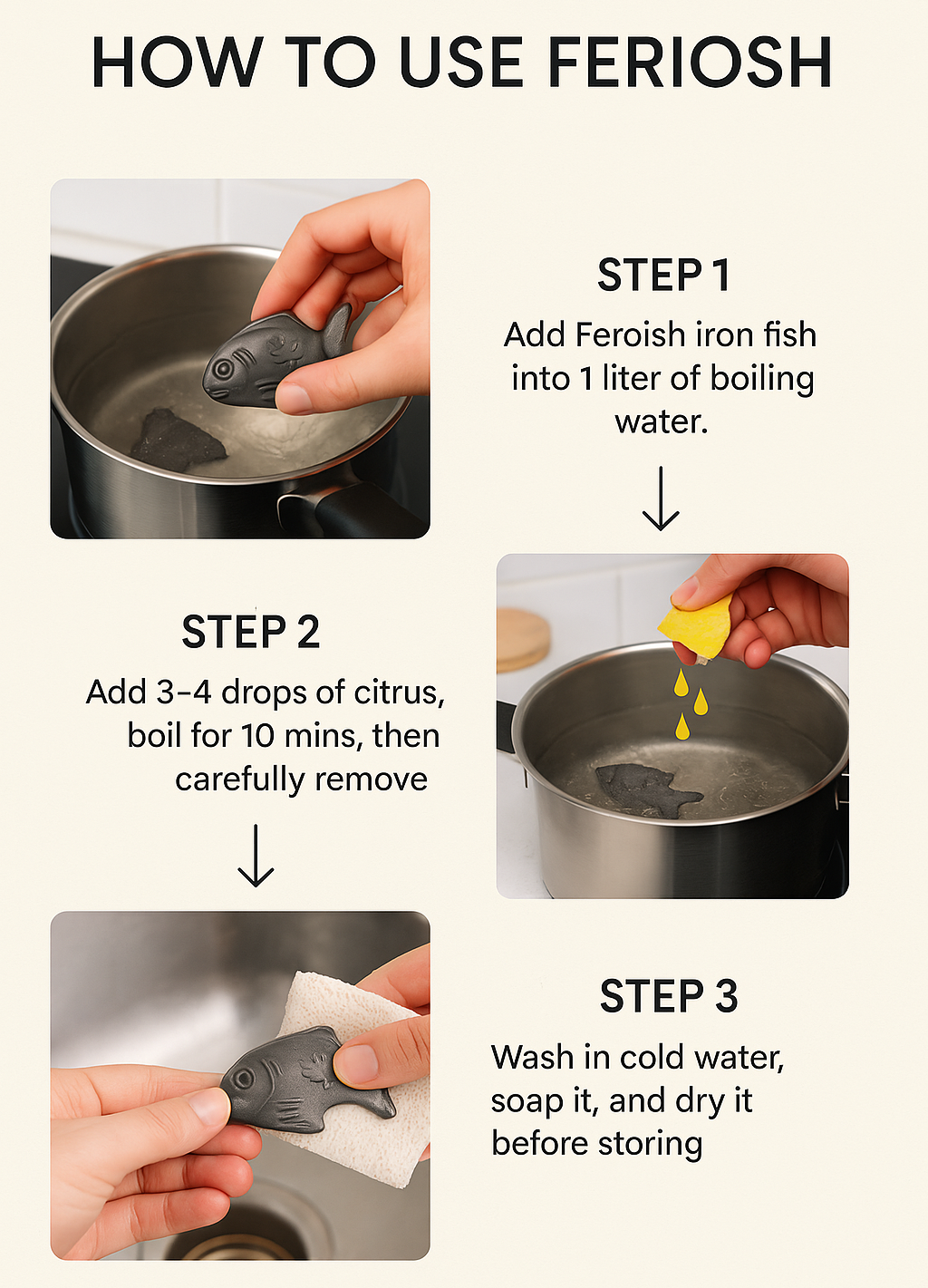 HOW TO USE FERIOSH

STEP 1
Add Feroish iron fish into 1 liter of boiling water.

STEP 2
Add 3-4 drops of citrus, boil for 10 mins, then carefully remove

STEP 3
Wash in cold water, soap it, and dry it before storing