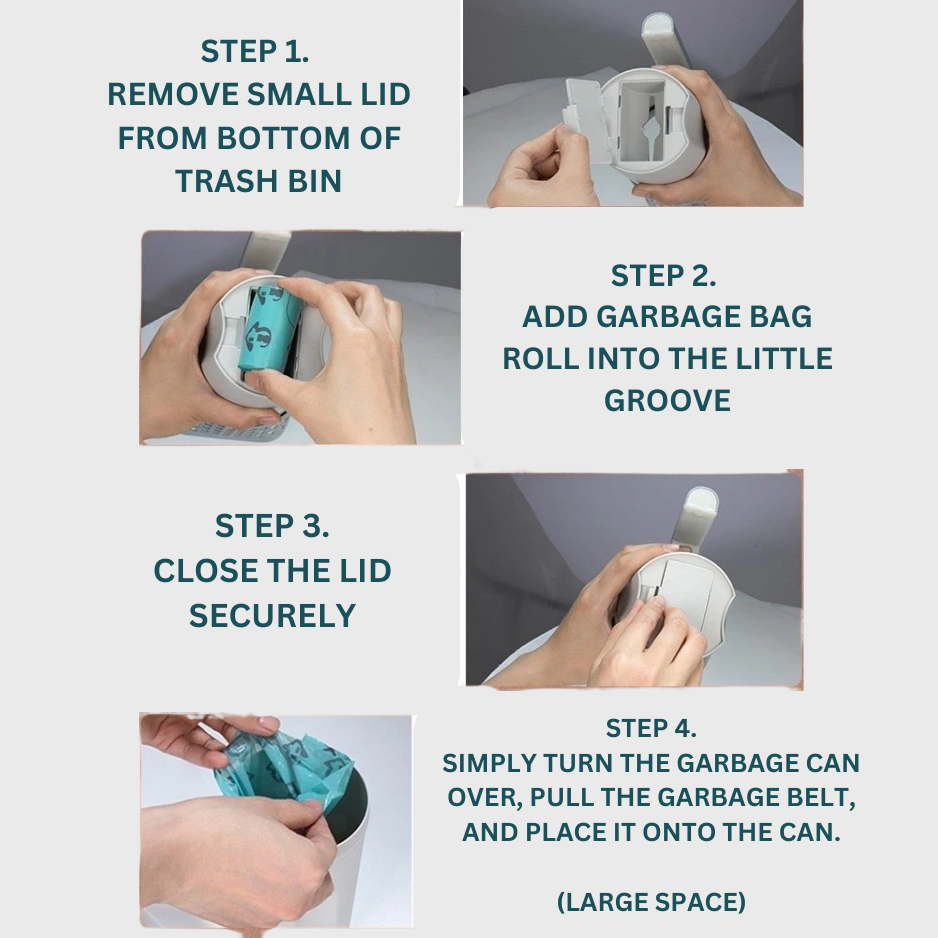 STEP 1.
REMOVE SMALL LID FROM BOTTOM OF TRASH BIN

STEP 2.
ADD GARBAGE BAG ROLL INTO THE LITTLE GROOVE

STEP 3.
CLOSE THE LID SECURELY

STEP 4.
SIMPLY TURN THE GARBAGE CAN OVER, PULL THE GARBAGE BELT, AND PLACE IT ONTO THE CAN.

(LARGE SPACE)